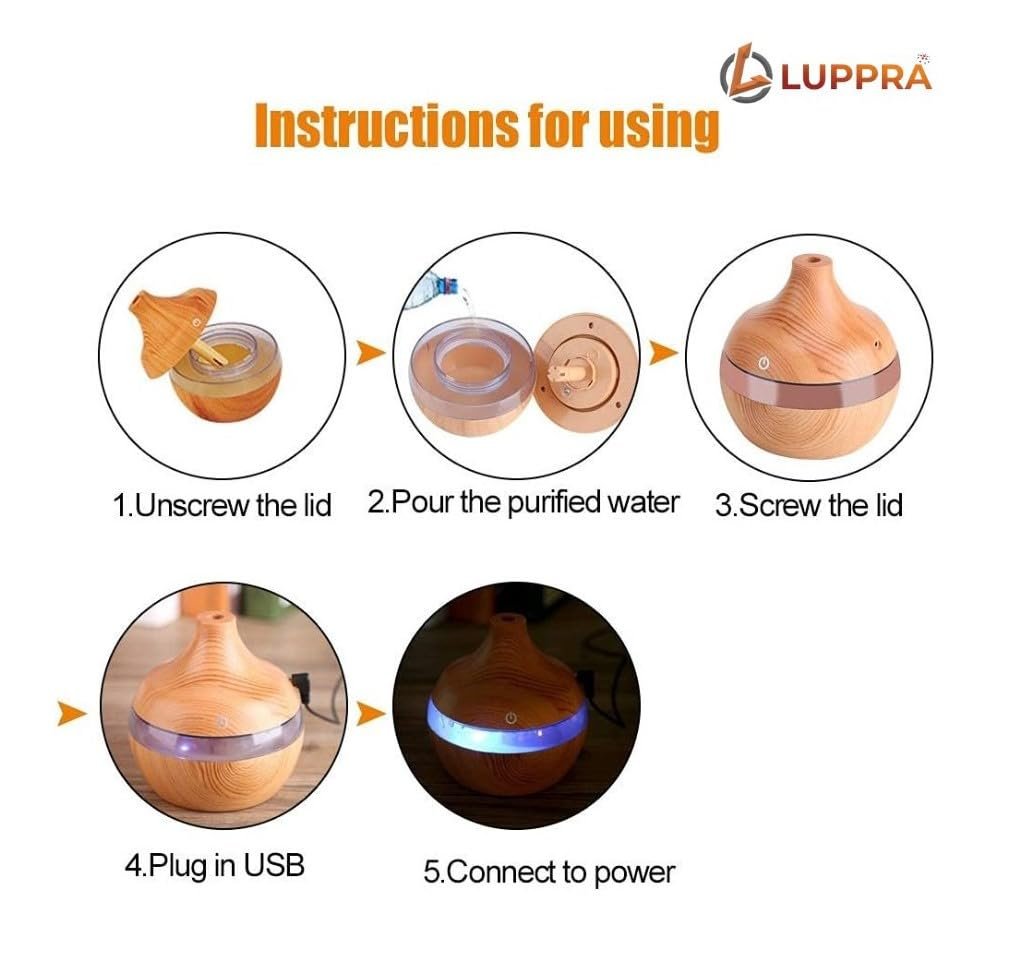 LUPPRA

Instructions for using

1.Unscrew the lid

2.Pour the purified water

3.Screw the lid

4.Plug in USB

5.Connect to power