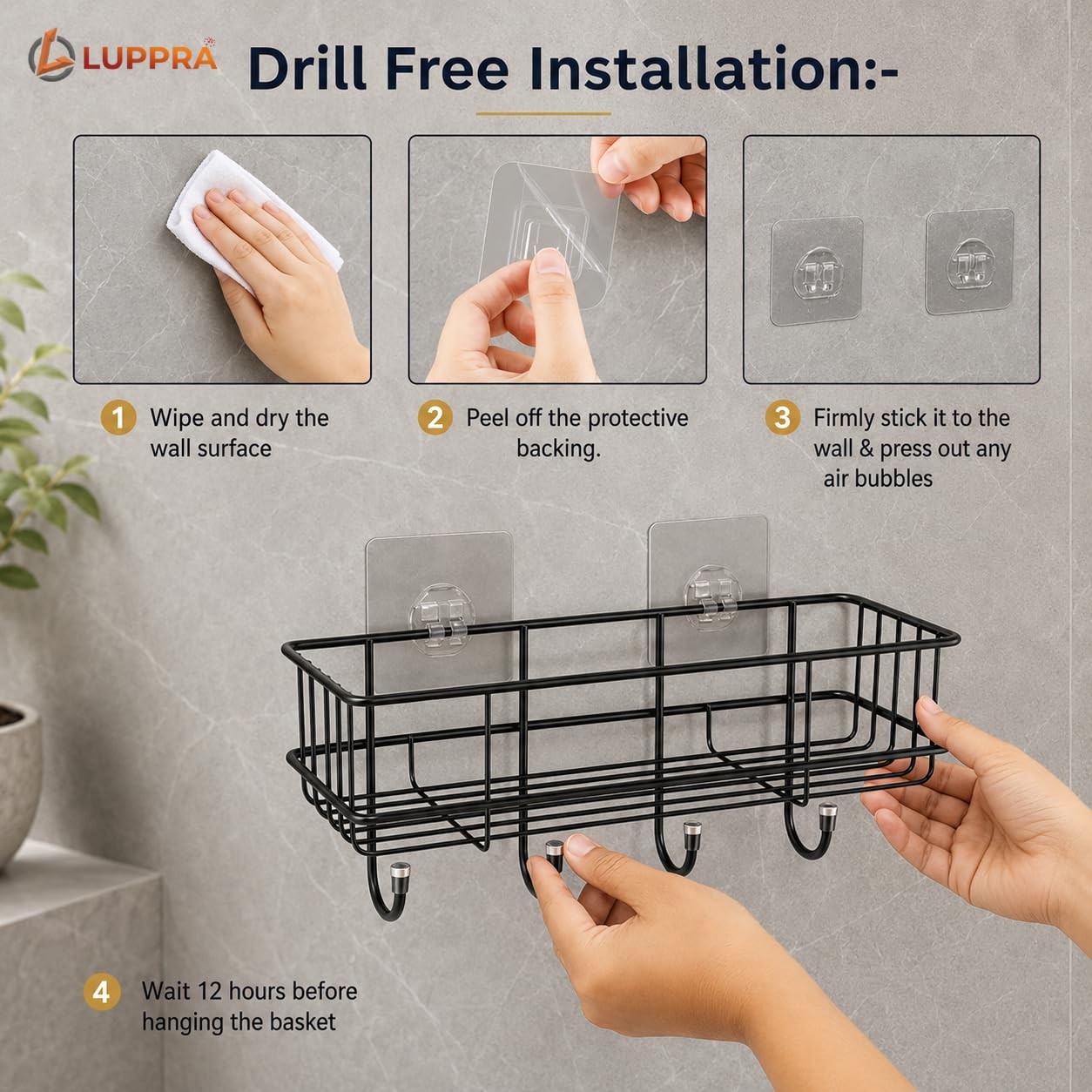 LUPPRA

Drill Free Installation:-

1 Wipe and dry the wall surface

2 Peel off the protective backing.

3 Firmly stick it to the wall & press out any air bubbles

4 Wait 12 hours before hanging the basket